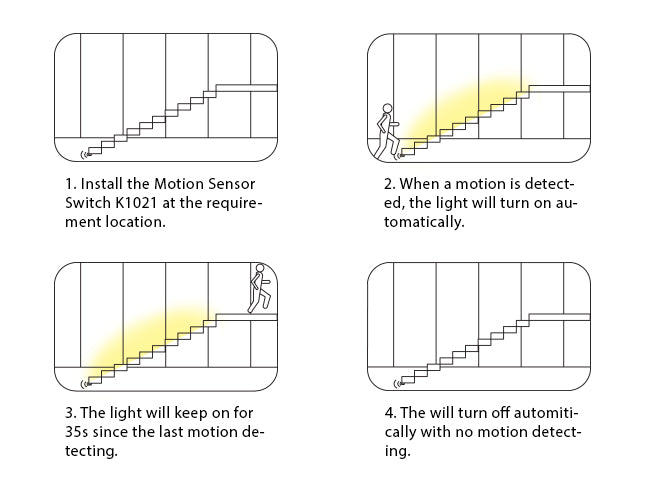 1. Install the Motion Sensor Switch K1021 at the requirement location.

2. When a motion is detected, the light will turn on automatically.

3. The light will keep on for 35s since the last motion detecting.

4. The will turn off automitically with no motion detecting.