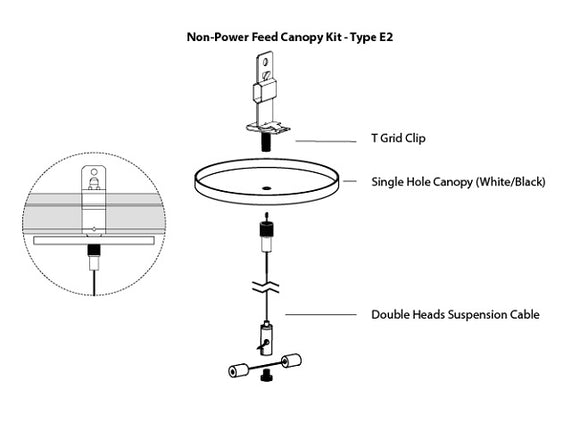 Non-Power Feed Canopy Kit - Type E2

T Grid Clip

Single Hole Canopy (White/Black)

Double Heads Suspension Cable