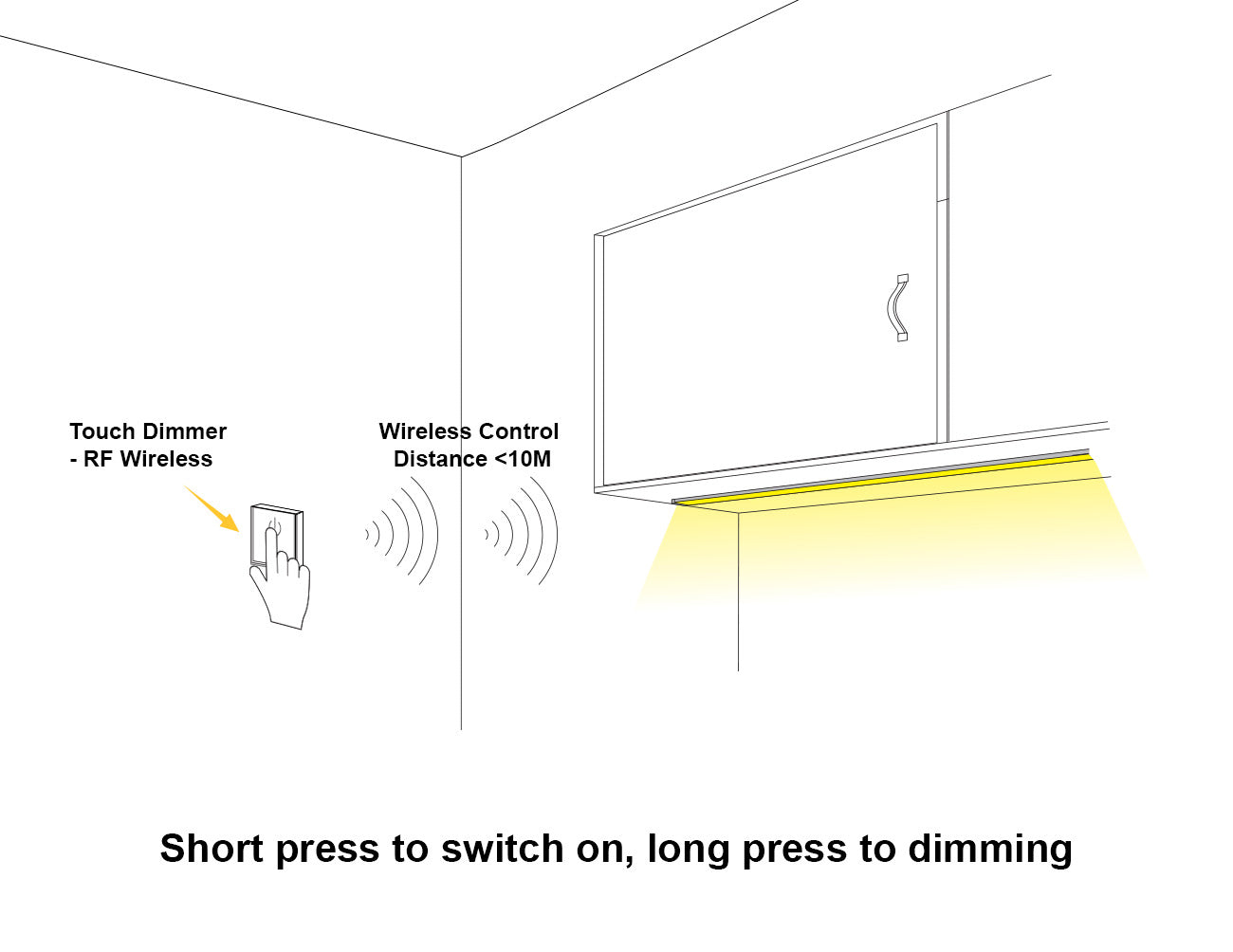 Touch Dimmer
- RF Wireless

Wireless Control
Distance <10M

Short press to switch on, long press to dimming