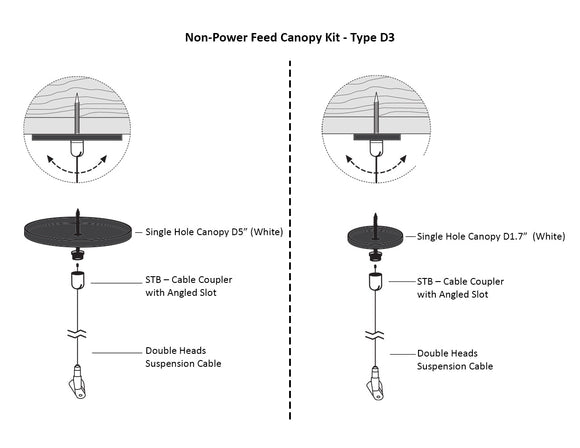 Non-Power Feed Canopy Kit - Type D3

Single Hole Canopy D5" (White)

STB – Cable Coupler with Angled Slot

Double Heads Suspension Cable

Single Hole Canopy D1.7" (White)

STB – Cable Coupler with Angled Slot

Double Heads Suspension Cable