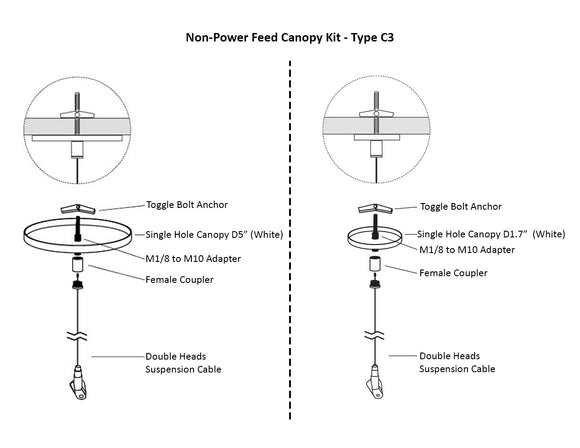 Non-Power Feed Canopy Kit - Type C3

Toggle Bolt Anchor
Single Hole Canopy D5” (White)
M1/8 to M10 Adapter
Female Coupler
Double Heads Suspension Cable

Toggle Bolt Anchor
Single Hole Canopy D1.7” (White)
M1/8 to M10 Adapter
Female Coupler
Double Heads Suspension Cable