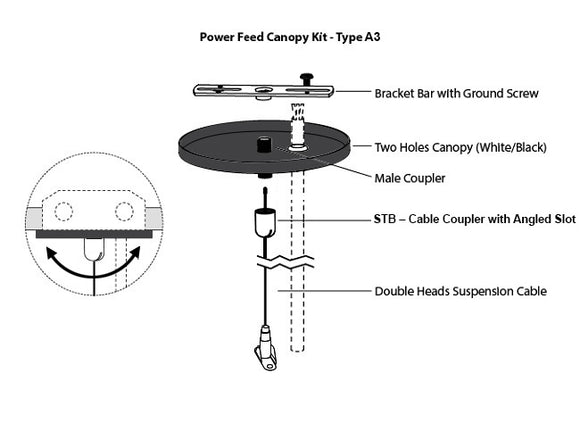 Power Feed Canopy Kit - Type A3

Bracket Bar with Ground Screw

Two Holes Canopy (White/Black)

Male Coupler

STB – Cable Coupler with Angled Slot

Double Heads Suspension Cable