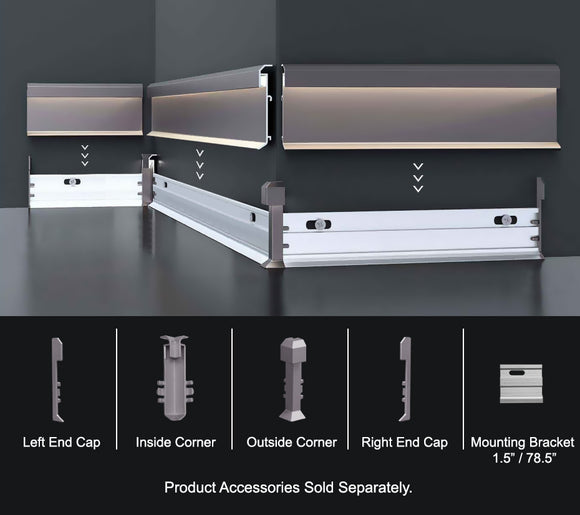 Left End Cap

Inside Corner

Outside Corner

Right End Cap

Mounting Bracket
1.5" / 78.5"

Product Accessories Sold Separately.