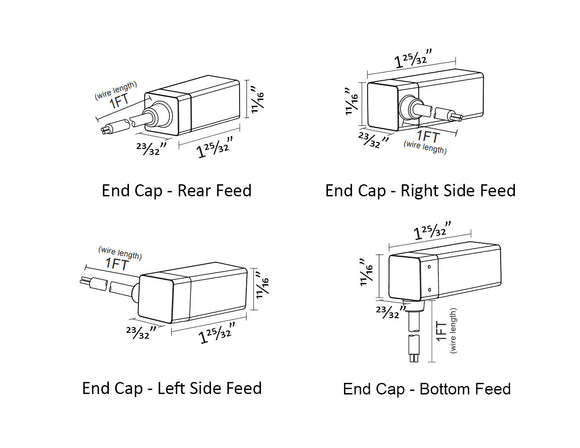 (wire length)
1FT
$^{11}/_{16}$"
$^{23}/_{32}$"
$1^{25}/_{32}$"

End Cap - Rear Feed

$1^{25}/_{32}$"
$^{11}/_{16}$"
$^{23}/_{32}$"
1FT
(wire length)

End Cap - Right Side Feed

(wire length)
1FT
$^{11}/_{16}$"
$^{23}/_{32}$"
$1^{25}/_{32}$"

End Cap - Left Side Feed

$1^{25}/_{32}$"
$^{11}/_{16}$"
$^{23}/_{32}$"
1FT
(wire length)

End Cap - Bottom Feed