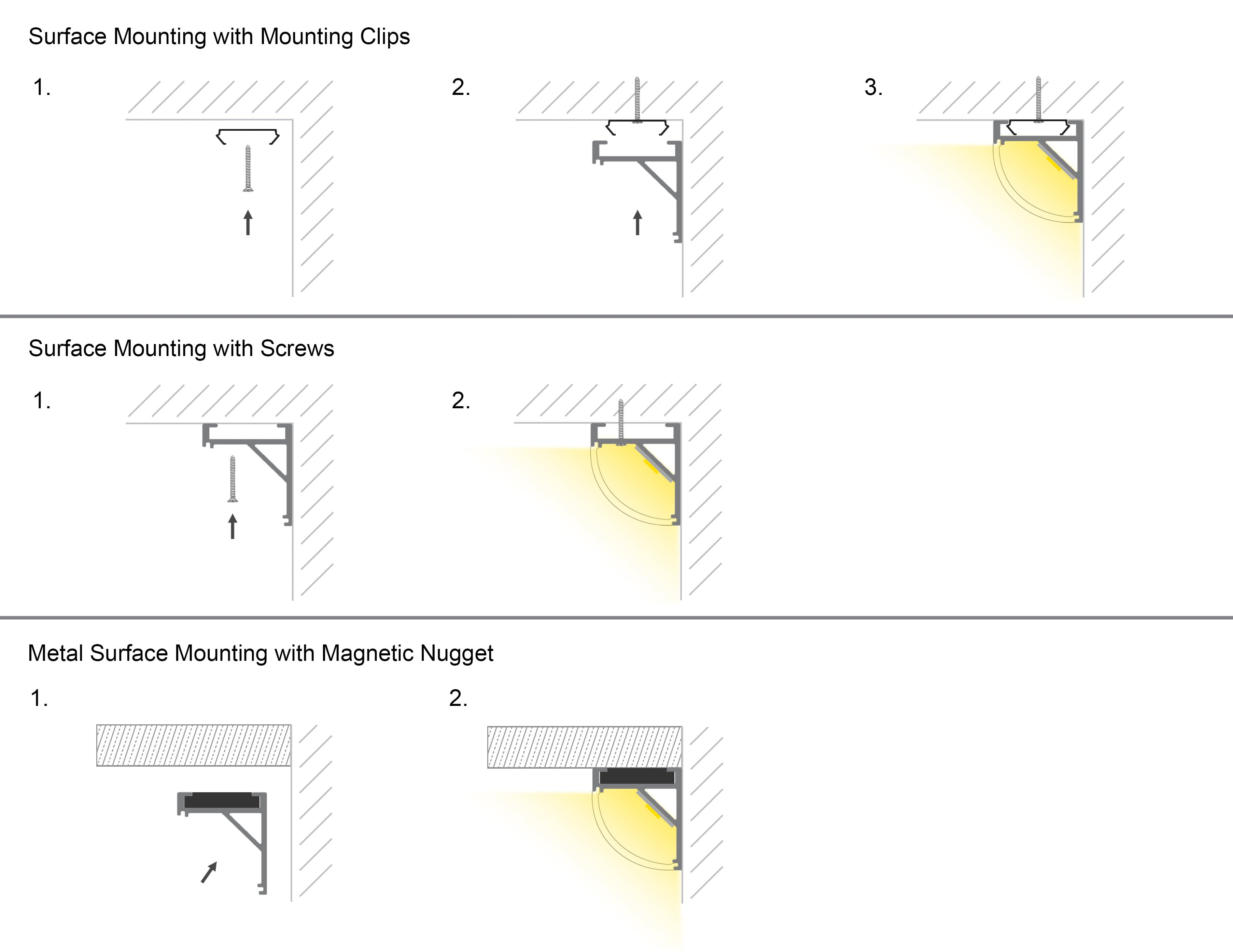 Surface Mounting with Mounting Clips

1.

2.

3.

Surface Mounting with Screws

1.

2.

Metal Surface Mounting with Magnetic Nugget

1.

2.