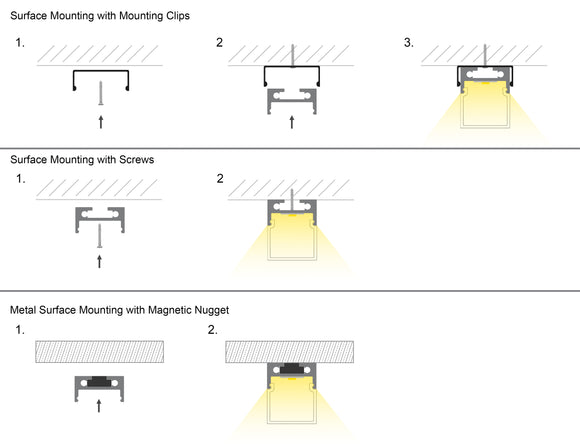 Surface Mounting with Mounting Clips

1.

2

3.

Surface Mounting with Screws

1.

2

Metal Surface Mounting with Magnetic Nugget

1.

2.