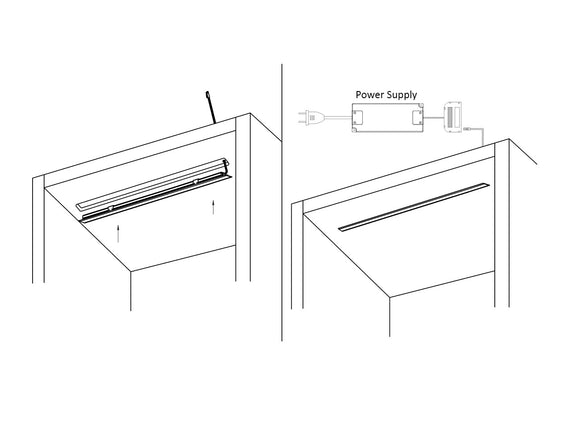 Power Supply