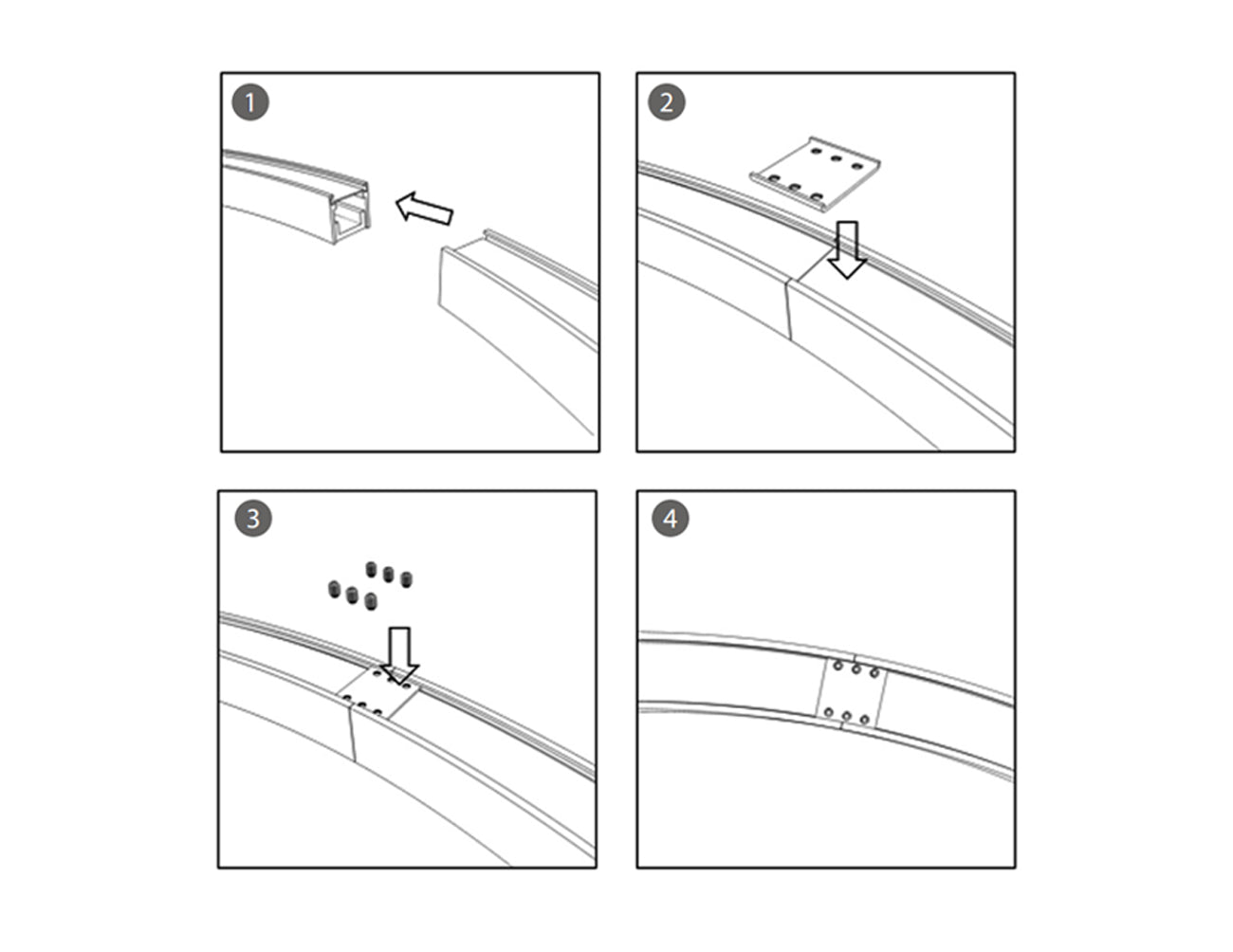 1

2

3

4