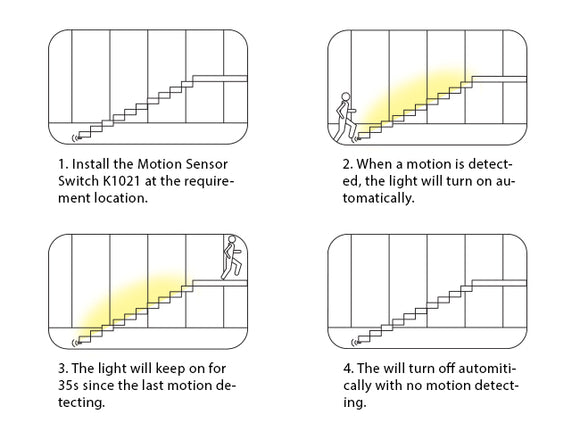 1. Install the Motion Sensor Switch K1021 at the requirement location.

2. When a motion is detected, the light will turn on automatically.

3. The light will keep on for 35s since the last motion detecting.

4. The will turn off automitically with no motion detecting.