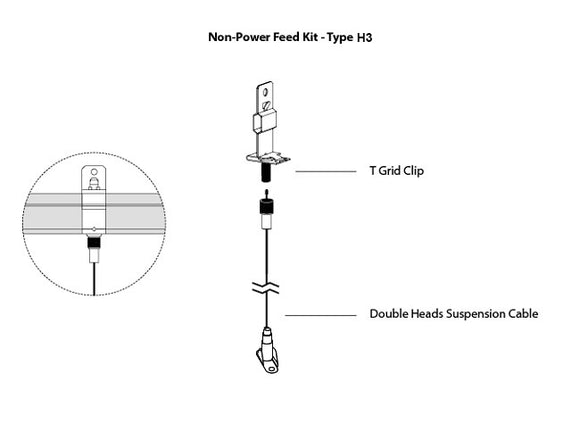 Non-Power Feed Kit - Type H3

T Grid Clip

Double Heads Suspension Cable