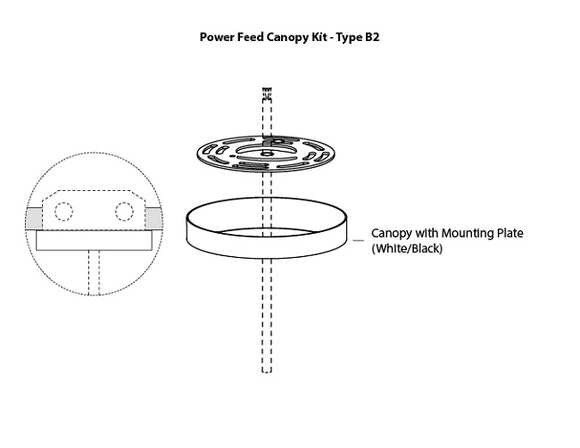 Power Feed Canopy Kit - Type B2

Canopy with Mounting Plate (White/Black)