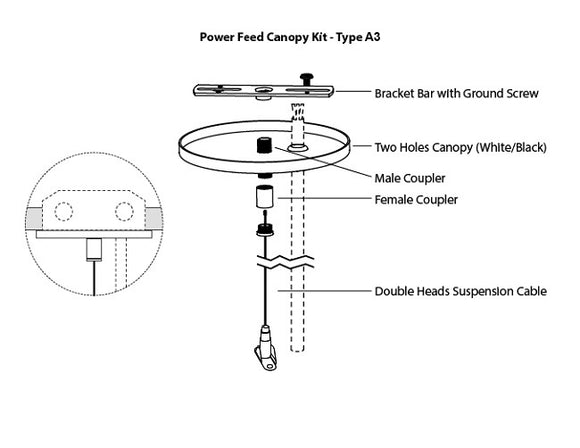 Power Feed Canopy Kit - Type A3

Bracket Bar with Ground Screw

Two Holes Canopy (White/Black)

Male Coupler

Female Coupler

Double Heads Suspension Cable