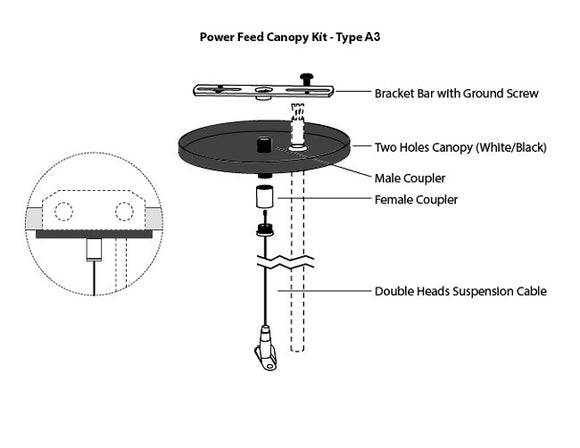 Power Feed Canopy Kit - Type A3

Bracket Bar with Ground Screw

Two Holes Canopy (White/Black)

Male Coupler

Female Coupler

Double Heads Suspension Cable