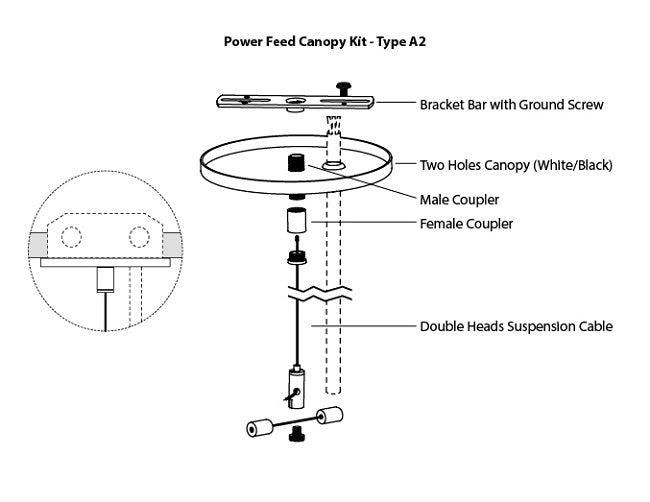 Power Feed Canopy Kit - Type A2

Bracket Bar with Ground Screw

Two Holes Canopy (White/Black)

Male Coupler

Female Coupler

Double Heads Suspension Cable