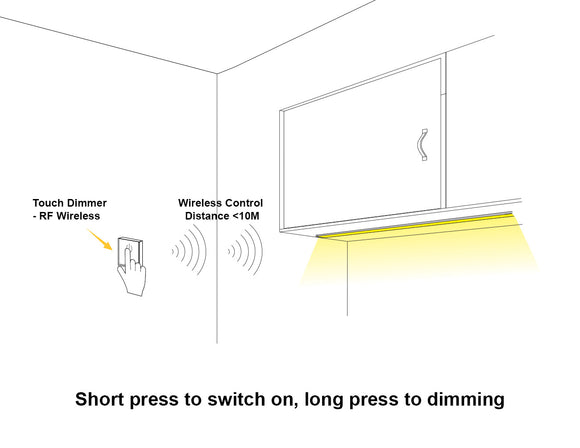 Touch Dimmer
- RF Wireless

Wireless Control
Distance <10M

Short press to switch on, long press to dimming