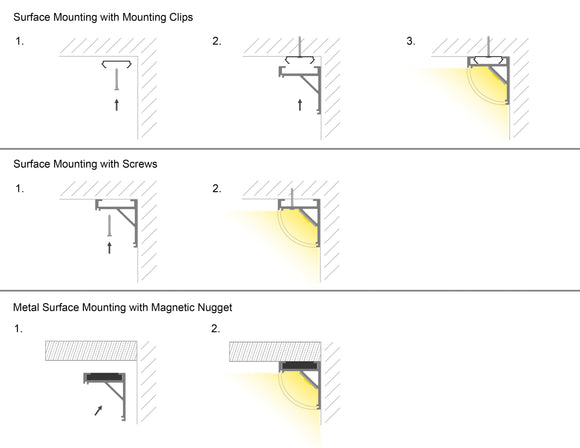 Surface Mounting with Mounting Clips

1.

2.

3.

Surface Mounting with Screws

1.

2.

Metal Surface Mounting with Magnetic Nugget

1.

2.