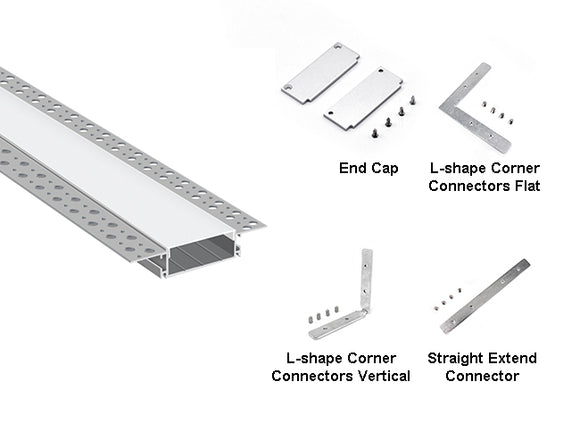 End Cap

L-shape Corner Connectors Flat

L-shape Corner Connectors Vertical

Straight Extend Connector