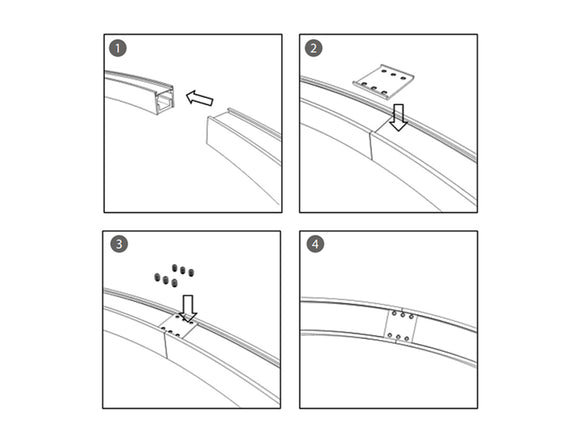 1

2

3

4